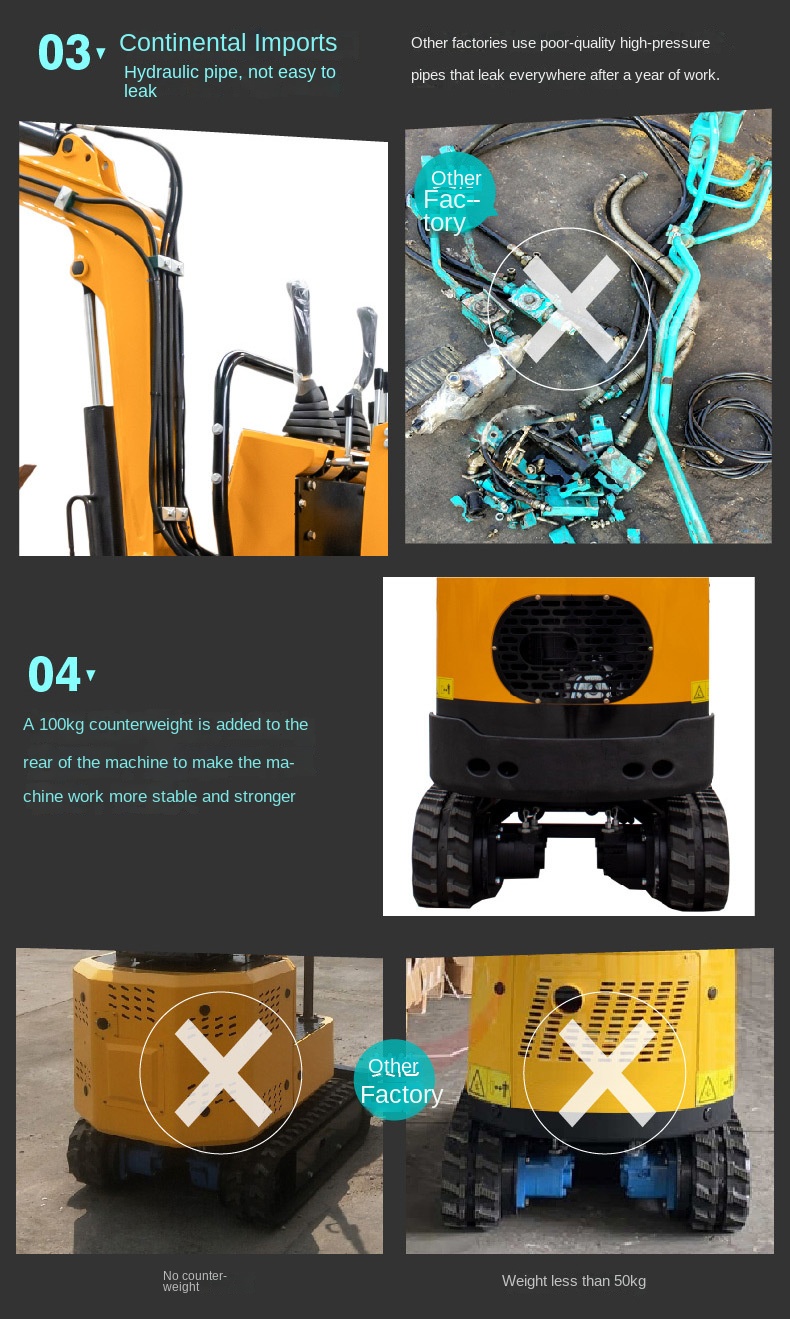 03 Continental Imports
Hydraulic pipe, not easy to leak

Other factories use poor-quality high-pressure pipes that leak everywhere after a year of work.

Other Factory

04
A 100kg counterweight is added to the rear of the machine to make the machine work more stable and stronger

Other Factory

No counterweight

Weight less than 50kg